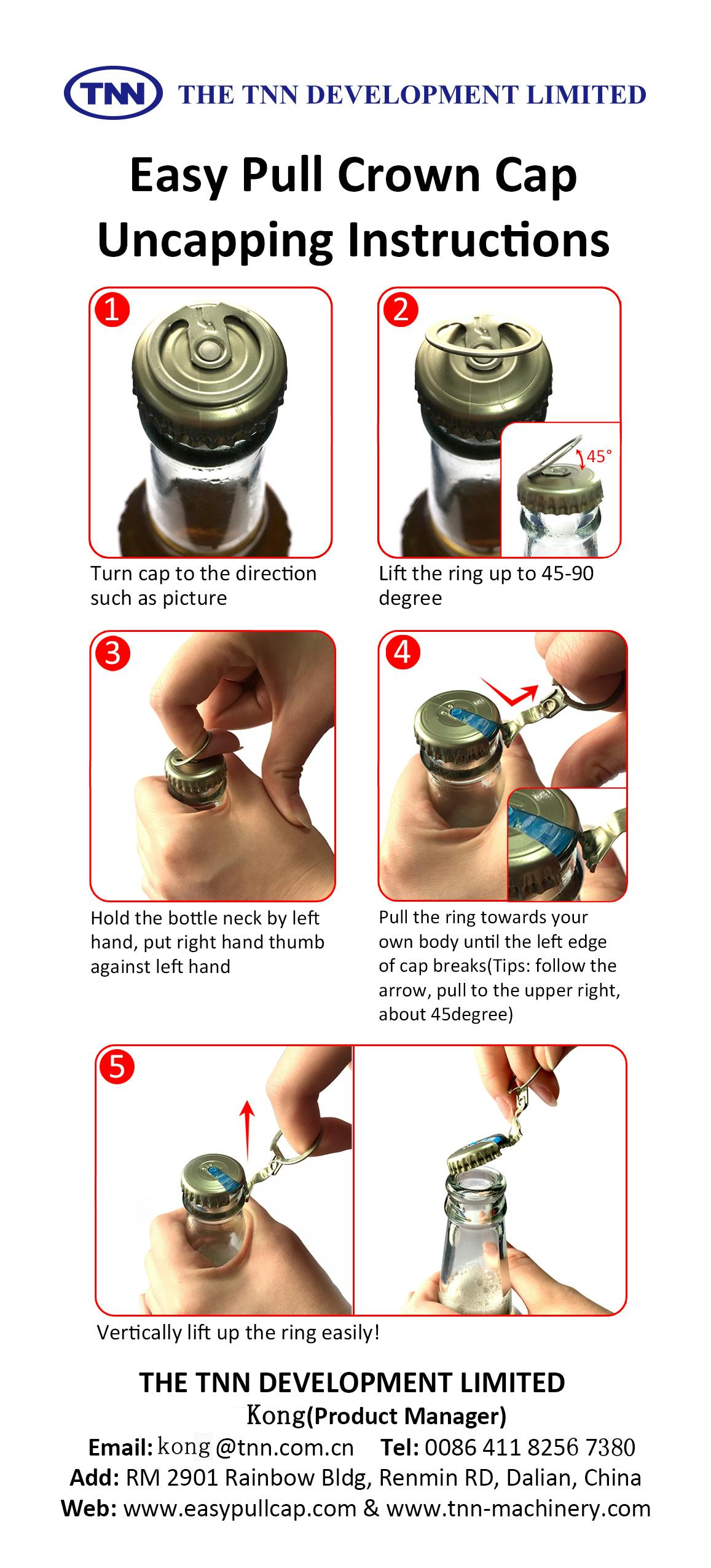 TNN THE TNN DEVELOPMENT LIMITED

Easy Pull Crown Cap Uncapping Instructions

1

Turn cap to the direction such as picture

2

45°

Lift the ring up to 45-90 degree

3

Hold the bottle neck by left hand, put right hand thumb against left hand

4

Pull the ring towards your own body until the left edge of cap breaks(Tips: follow the arrow, pull to the upper right, about 45degree)

5

Vertically lift up the ring easily!

THE TNN DEVELOPMENT LIMITED

Kong(Product Manager)

Email: kong @tnn.com.cn Tel: 0086 411 8256 7380

Add: RM 2901 Rainbow Bldg, Renmin RD, Dalian, China

Web: www.easypullcap.com & www.tnn-machinery.com