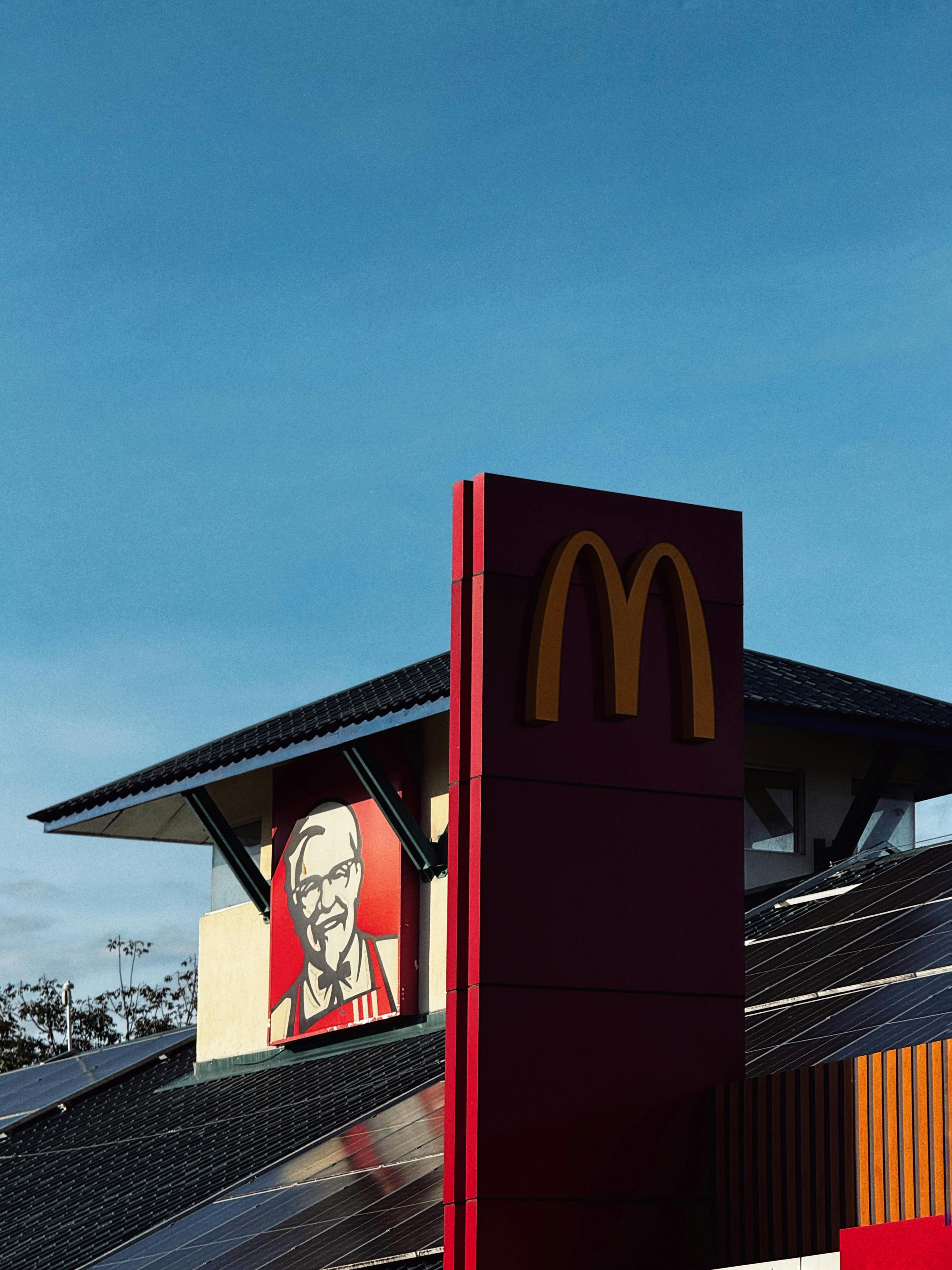 M